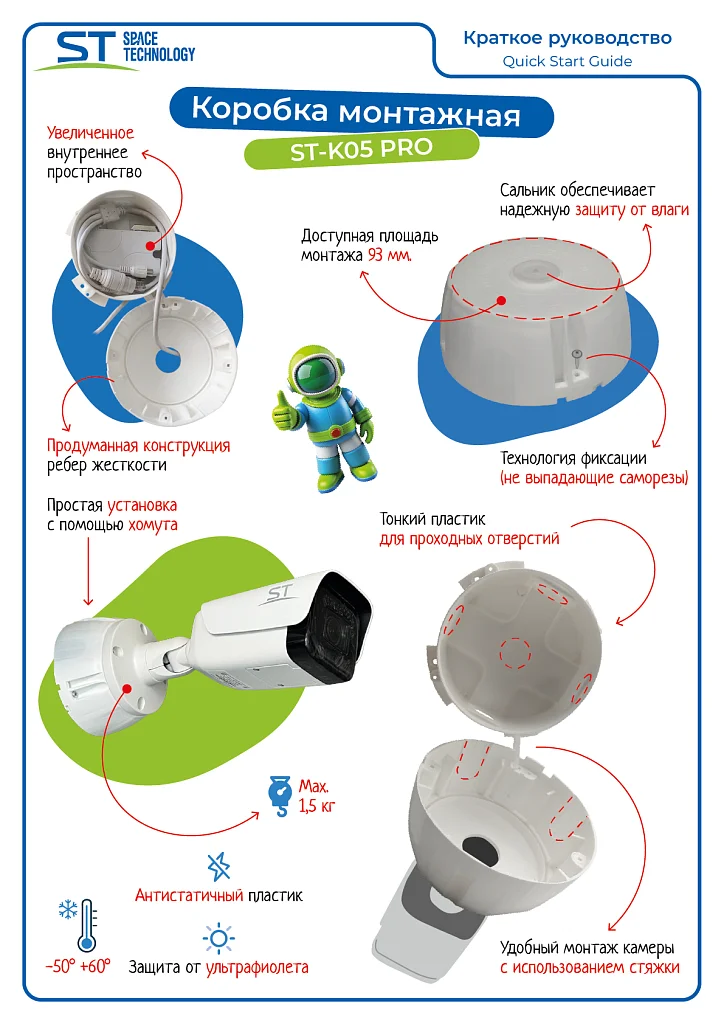 ST SPACE TECHNOLOGY

Краткое руководство
Quick Start Guide

Коробка монтажная
ST-K05 PRO

Увеличенное внутреннее пространство

Сальник обеспечивает надежную защиту от влаги

Доступная площадь монтажа 93 мм.

Продуманная конструкция ребер жесткости

Технология фиксации (не выпадающие саморезы)

Простая установка с помощью хомута

Тонкий пластик для проходных отверстий

ST

Max. 1,5 кг

Антистатичный пластик

-50° +60°

Защита от ультрафиолета

Удобный монтаж камеры с использованием стяжки